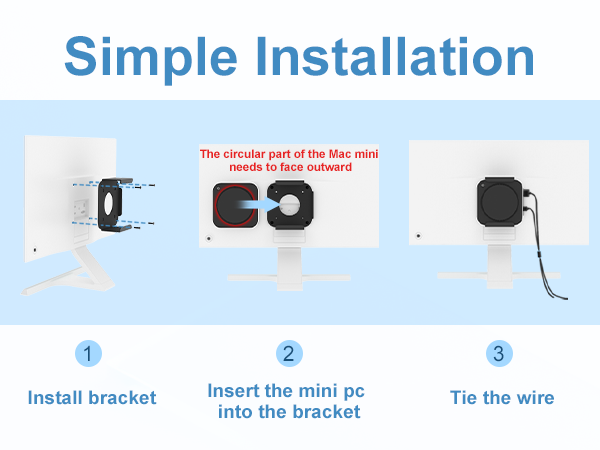 Simple Installation

The circular part of the Mac mini needs to face outward

1

Install bracket

2

Insert the mini pc into the bracket

3

Tie the wire