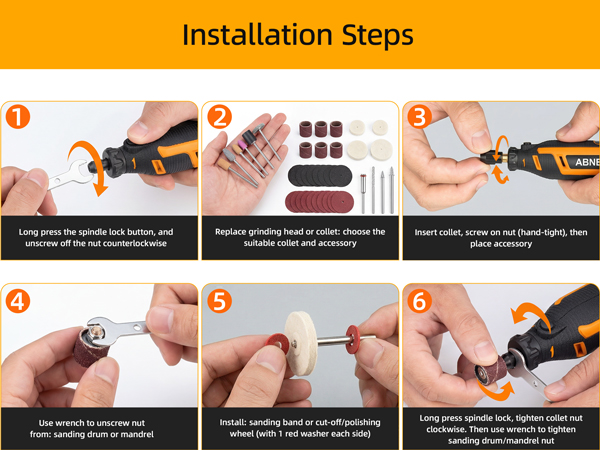 Installation Steps

1
Long press the spindle lock button, and unscrew off the nut counterlockwise

2
Replace grinding head or collet: choose the suitable collet and accessory

3
ABNE
Insert collet, screw on nut (hand-tight), then place accessory

4
Use wrench to unscrew nut from: sanding drum or mandrel

5
Install: sanding band or cut-off/polishing wheel (with 1 red washer each side)

6
Long press spindle lock, tighten collet nut clockwise. Then use wrench to tighten sanding drum/mandrel nut