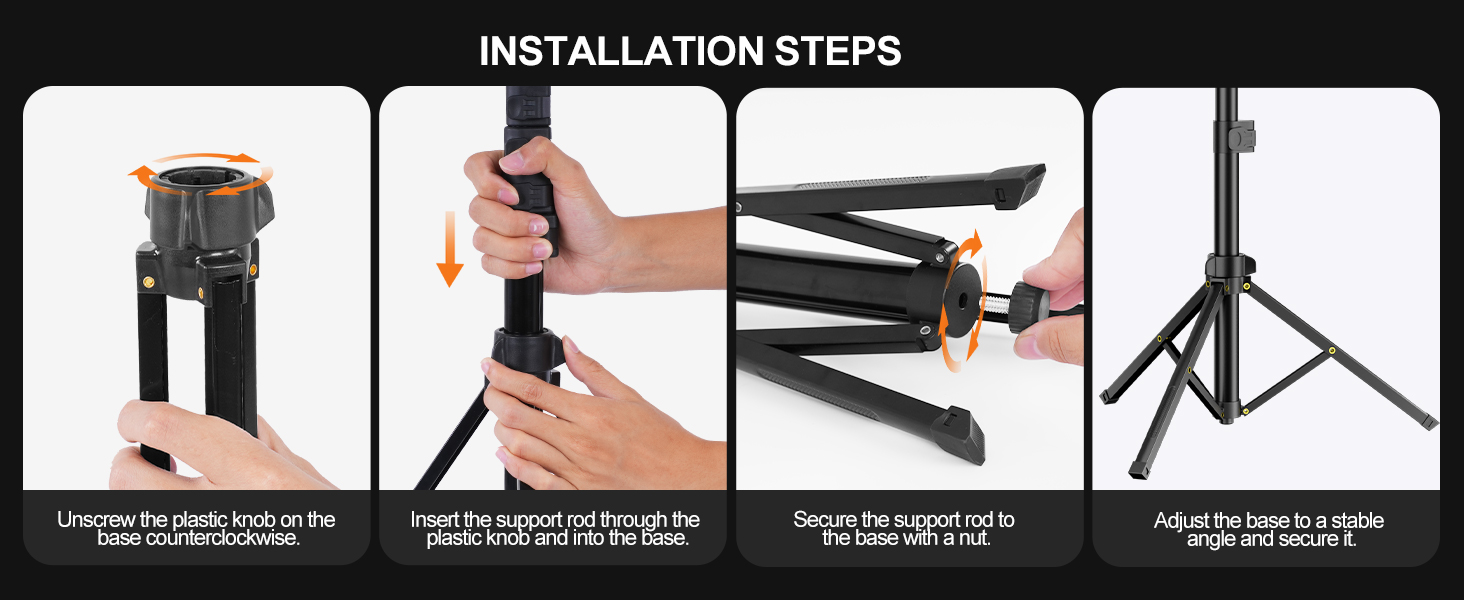 INSTALLATION STEPS

Unscrew the plastic knob on the base counterclockwise.

Insert the support rod through the plastic knob and into the base.

Secure the support rod to the base with a nut.

Adjust the base to a stable angle and secure it.