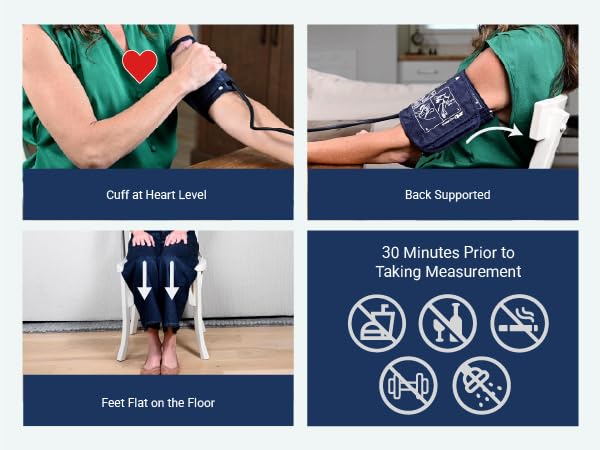 Cuff at Heart Level

Back Supported

Feet Flat on the Floor

30 Minutes Prior to Taking Measurement