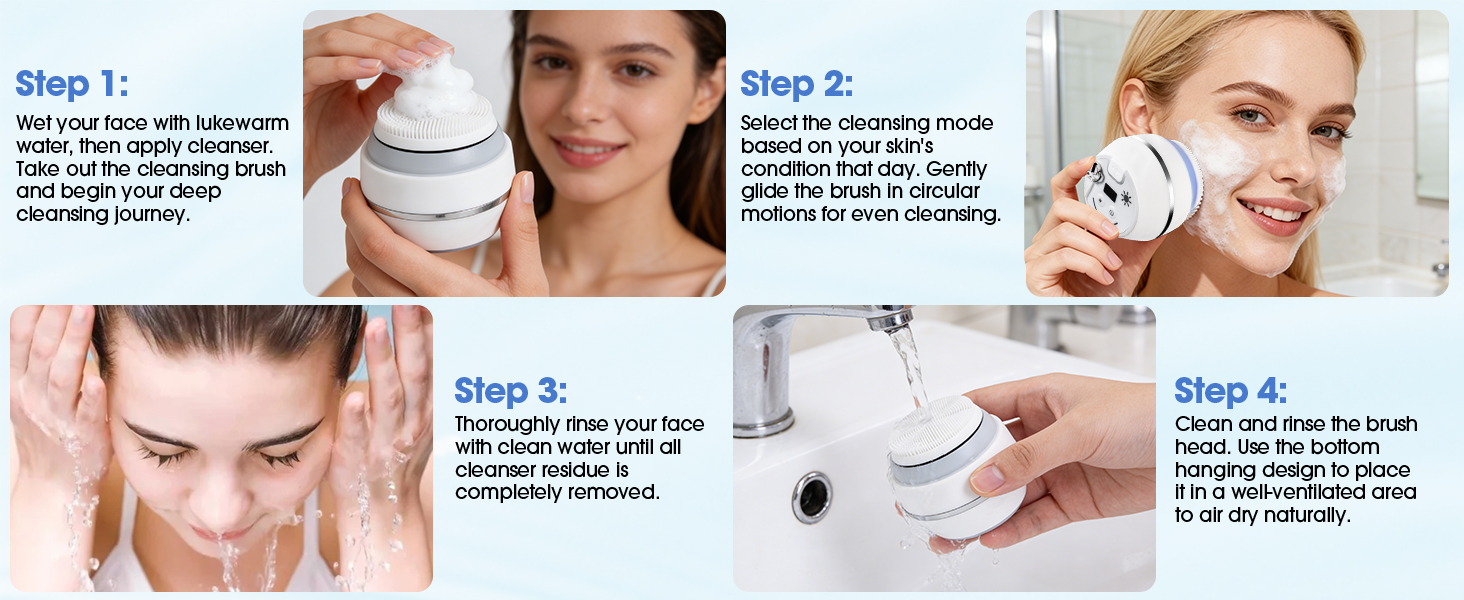 Step 1:
Wet your face with lukewarm water, then apply cleanser. Take out the cleansing brush and begin your deep cleansing journey.

Step 2:
Select the cleansing mode based on your skin's condition that day. Gently glide the brush in circular motions for even cleansing.

Step 3:
Thoroughly rinse your face with clean water until all cleanser residue is completely removed.

Step 4:
Clean and rinse the brush head. Use the bottom hanging design to place it in a well-ventilated area to air dry naturally.