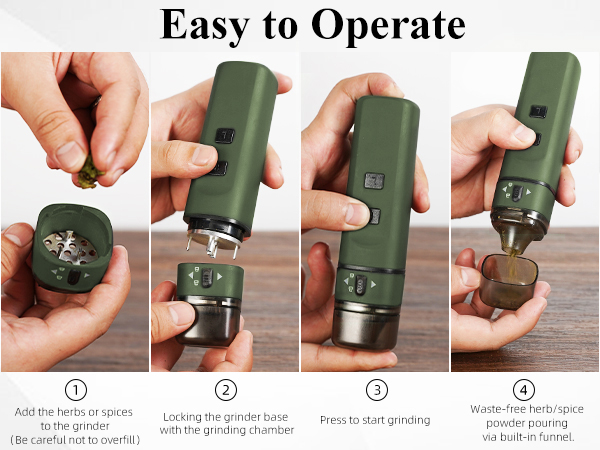 Easy to Operate

①
Add the herbs or spices to the grinder
(Be careful not to overfill)

②
Locking the grinder base with the grinding chamber

③
Press to start grinding

④
Waste-free herb/spice powder pouring via built-in funnel.