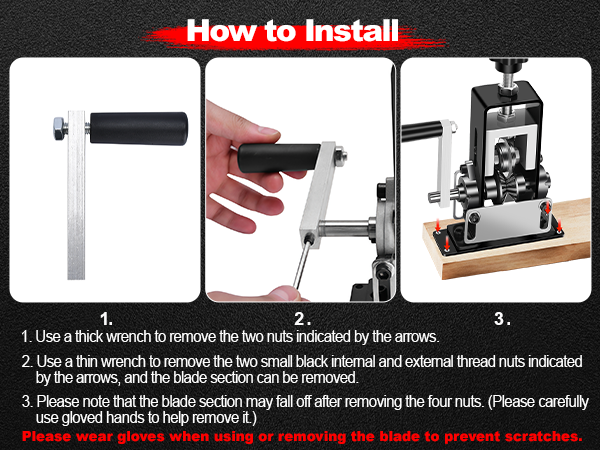 How to Install

1.

2.

3.

1. Use a thick wrench to remove the two nuts indicated by the arrows.

2. Use a thin wrench to remove the two small black internal and external thread nuts indicated by the arrows, and the blade section can be removed.

3. Please note that the blade section may fall off after removing the four nuts. (Please carefully use gloved hands to help remove it.)

Please wear gloves when using or removing the blade to prevent scratches.