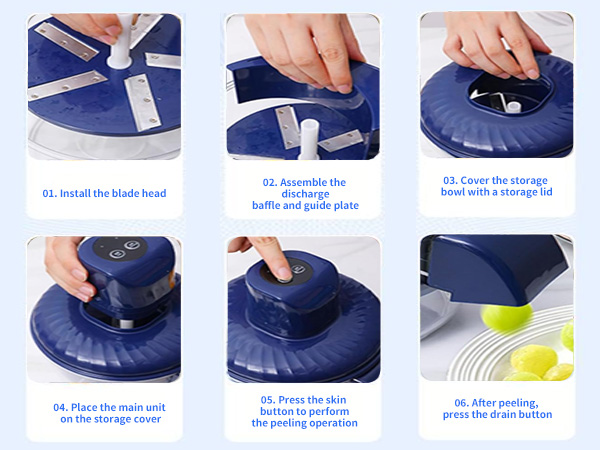 01. Install the blade head

02. Assemble the discharge baffle and guide plate

03. Cover the storage bowl with a storage lid

04. Place the main unit on the storage cover

05. Press the skin button to perform the peeling operation

06. After peeling, press the drain button