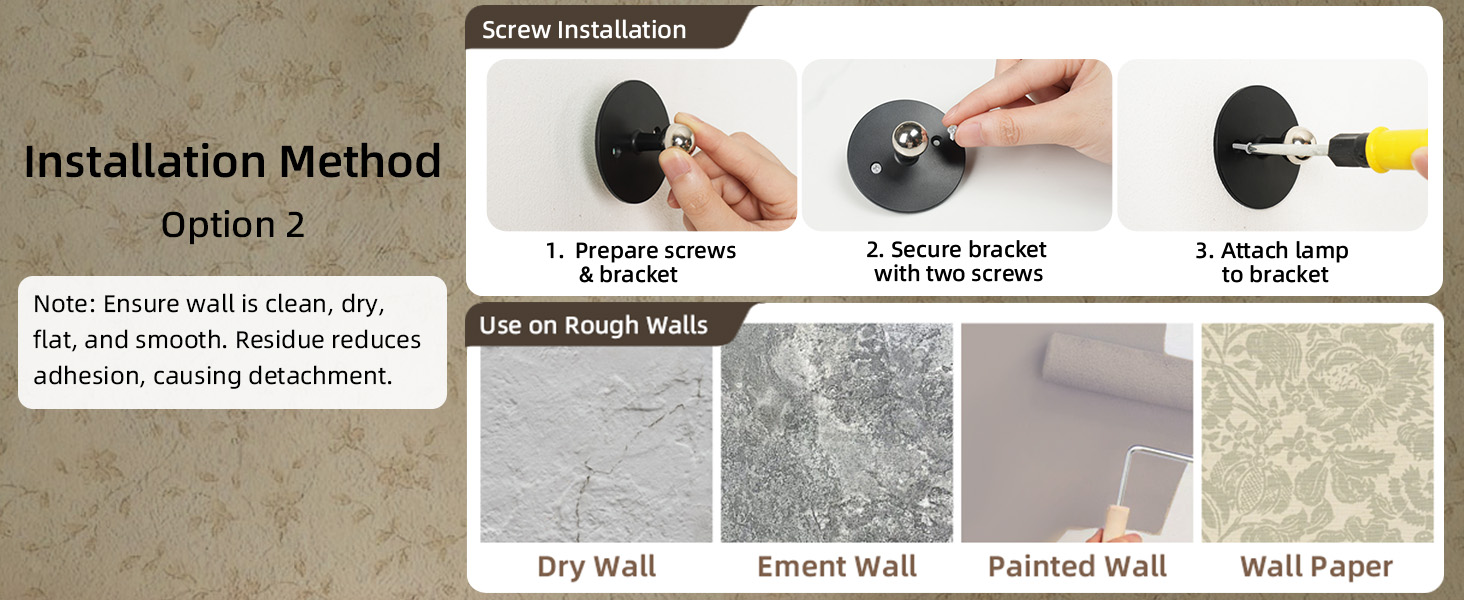 Installation Method
Option 2

Note: Ensure wall is clean, dry, flat, and smooth. Residue reduces adhesion, causing detachment.

Screw Installation

1. Prepare screws & bracket

2. Secure bracket with two screws

3. Attach lamp to bracket

Use on Rough Walls

Dry Wall

Ement Wall

Painted Wall

Wall Paper