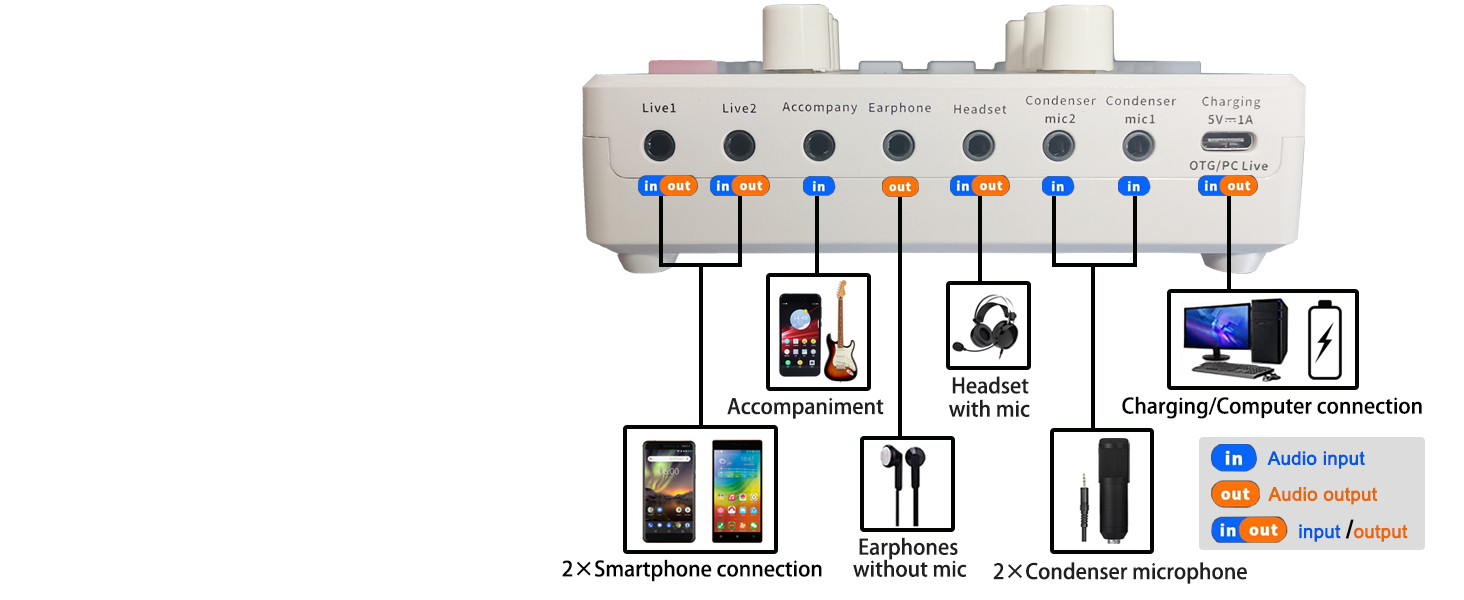 Live1 Live2 Accompany Earphone Headset Condenser mic2 Condenser mic1 Charging 5V⎓1A OTG/PC Live

in out in out in out in out in in in out

Accompaniment

Headset with mic

Charging/Computer connection

2×Smartphone connection

Earphones without mic

2×Condenser microphone

in Audio input
out Audio output
in out input /output