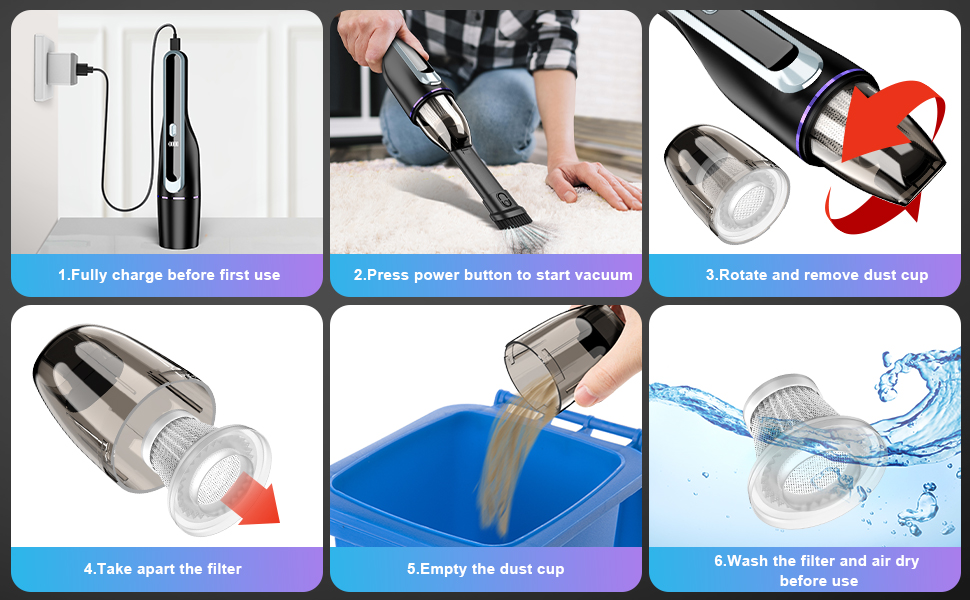 1.Fully charge before first use

2.Press power button to start vacuum

3.Rotate and remove dust cup

4.Take apart the filter

5.Empty the dust cup

6.Wash the filter and air dry before use