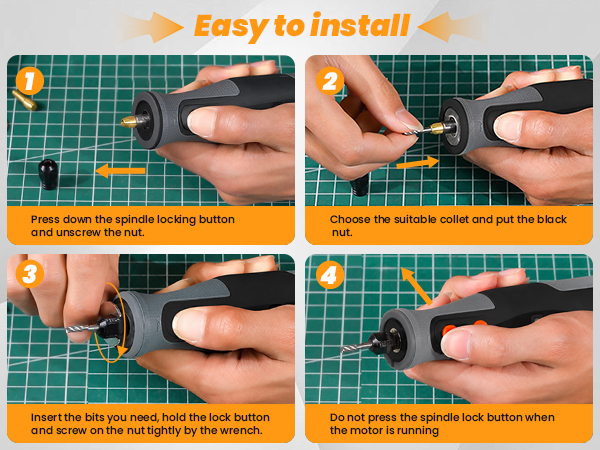 Easy to install

1

Press down the spindle locking button and unscrew the nut.

2

Choose the suitable collet and put the black nut.

3

Insert the bits you need, hold the lock button and screw on the nut tightly by the wrench.

4

Do not press the spindle lock button when the motor is running