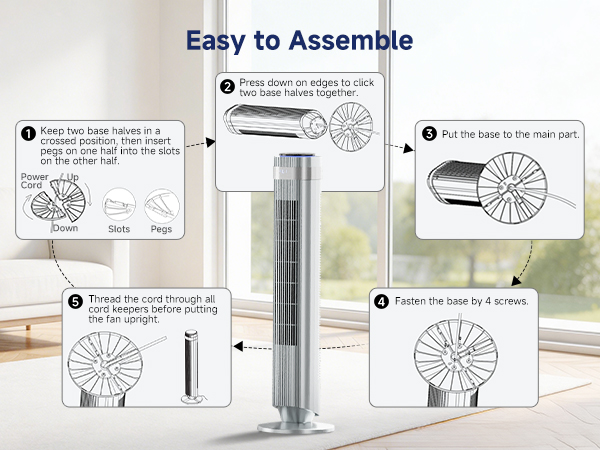 Easy to Assemble

1 Keep two base halves in a crossed position, then insert pegs on one half into the slots on the other half.

Power Cord
Up
Down
Slots
Pegs

2 Press down on edges to click two base halves together.

3 Put the base to the main part.

4 Fasten the base by 4 screws.

5 Thread the cord through all cord keepers before putting the fan upright.