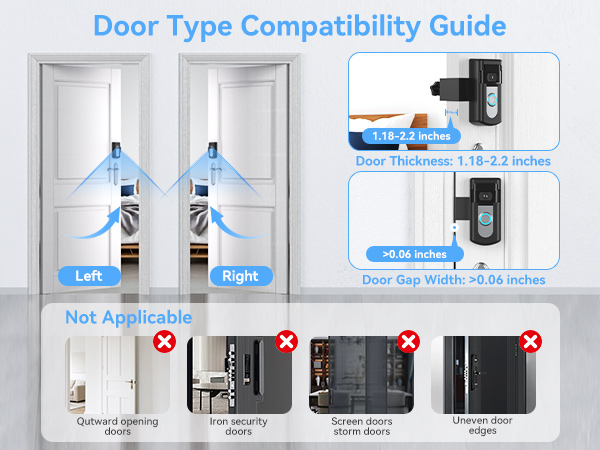 Door Type Compatibility Guide

Left

Right

1.18-2.2 inches

Door Thickness: 1.18-2.2 inches

>0.06 inches

Door Gap Width: >0.06 inches

Not Applicable

Qutward opening doors

Iron security doors

Screen doors storm doors

Uneven door edges