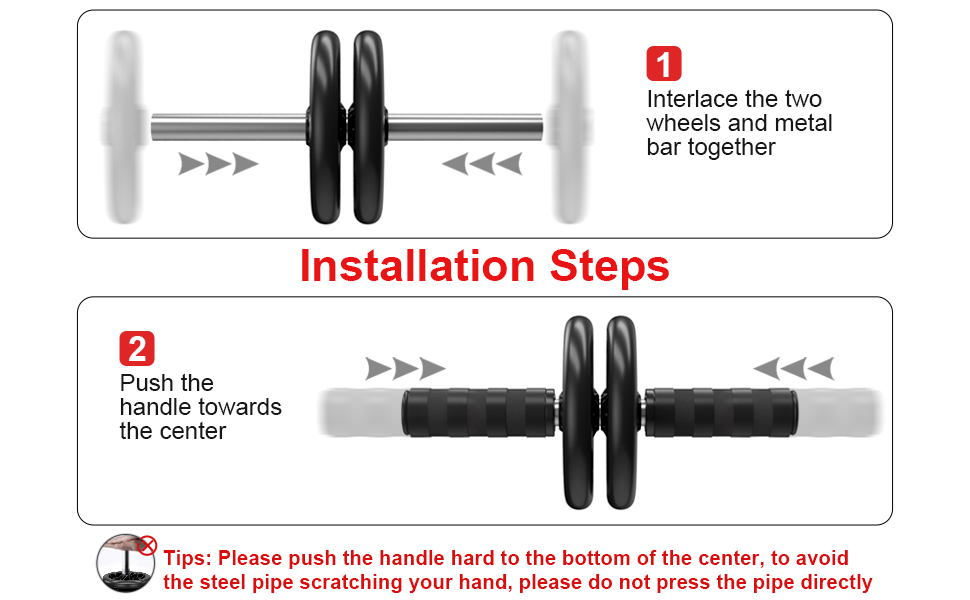 1
Interlace the two wheels and metal bar together

Installation Steps

2
Push the handle towards the center

Tips: Please push the handle hard to the bottom of the center, to avoid the steel pipe scratching your hand, please do not press the pipe directly