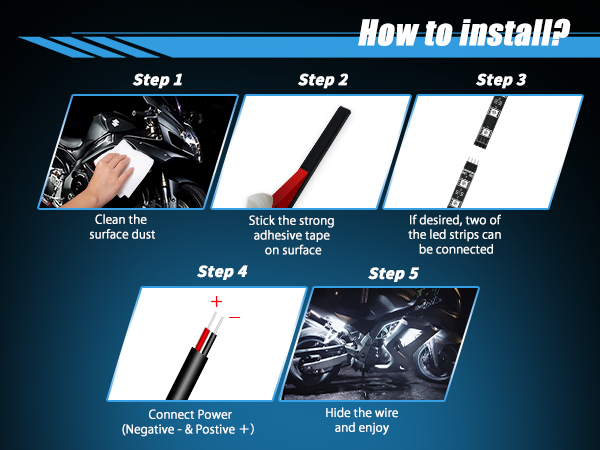 How to install?

Step 1

Clean the surface dust

Step 2

Stick the strong adhesive tape on surface

Step 3

If desired, two of the led strips can be connected

Step 4

+ −

Connect Power (Negative - & Postive +)

Step 5

Hide the wire and enjoy