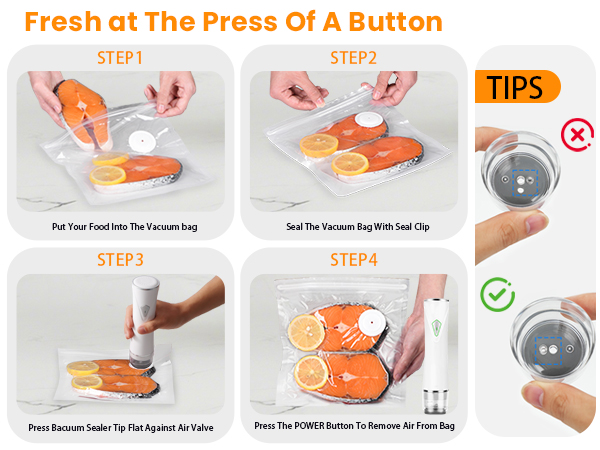 Fresh at The Press Of A Button

STEP1

Put Your Food Into The Vacuum bag

STEP2

Seal The Vacuum Bag With Seal Clip

STEP3

Press Bacuum Sealer Tip Flat Against Air Valve

STEP4

Press The POWER Button To Remove Air From Bag

TIPS