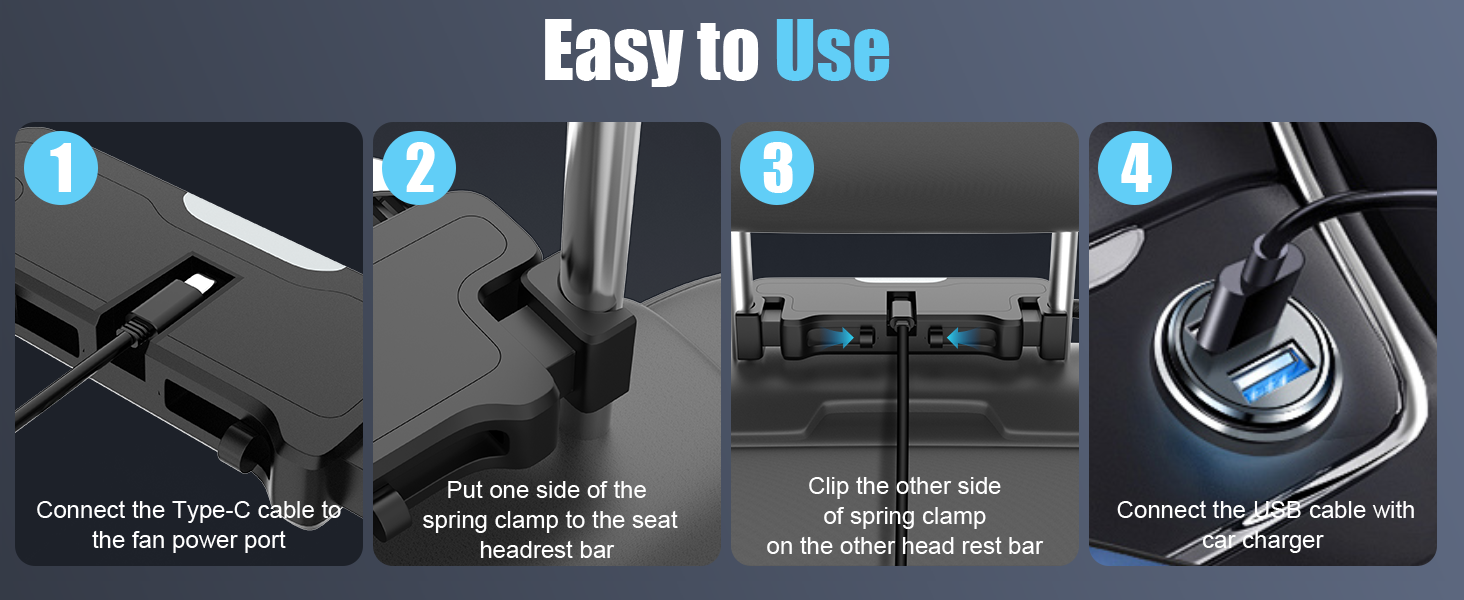 Easy to Use

1

Connect the Type-C cable to the fan power port

2

Put one side of the spring clamp to the seat headrest bar

3

Clip the other side of spring clamp on the other head rest bar

4

Connect the USB cable with car charger