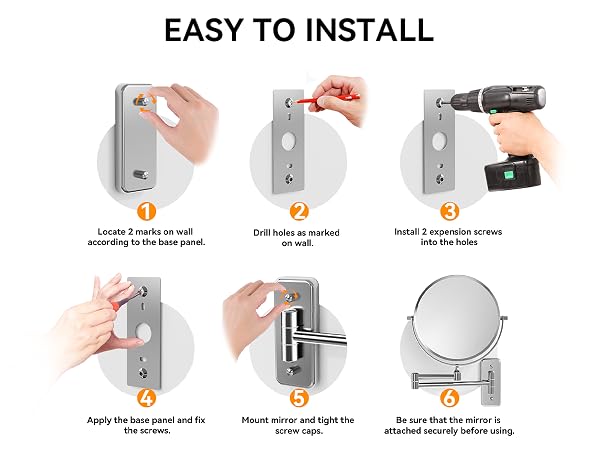 EASY TO INSTALL

1
Locate 2 marks on wall according to the base panel.

2
Drill holes as marked on wall.

3
Install 2 expension screws into the holes

4
Apply the base panel and fix the screws.

5
Mount mirror and tight the screw caps.

6
Be sure that the mirror is attached securely before using.