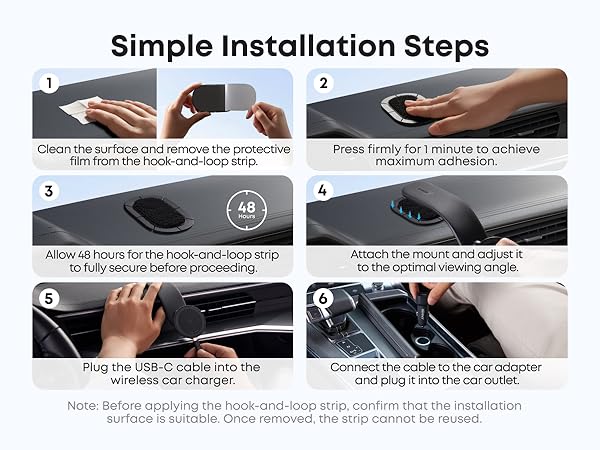 Simple Installation Steps

1

Clean the surface and remove the protective film from the hook-and-loop strip.

2

Press firmly for 1 minute to achieve maximum adhesion.

3

48 Hours

Allow 48 hours for the hook-and-loop strip to fully secure before proceeding.

4

Attach the mount and adjust it to the optimal viewing angle.

5

Plug the USB-C cable into the wireless car charger.

6

Connect the cable to the car adapter and plug it into the car outlet.

Note: Before applying the hook-and-loop strip, confirm that the installation surface is suitable. Once removed, the strip cannot be reused.