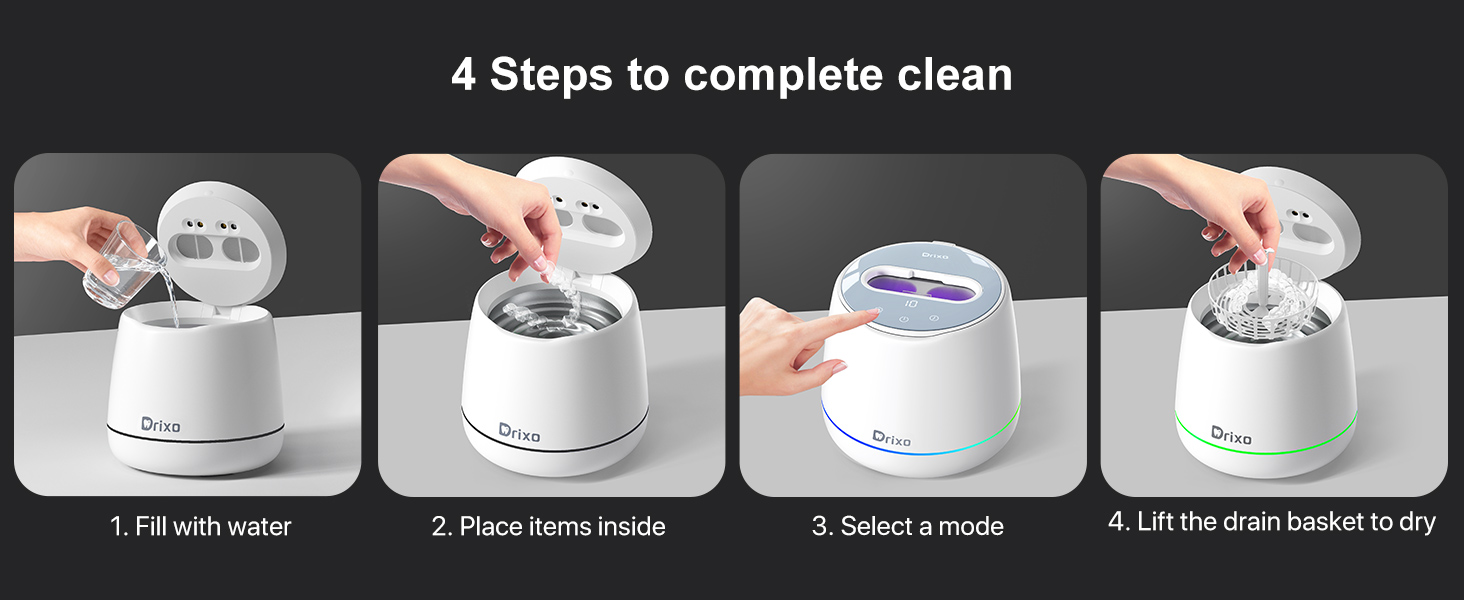 4 Steps to complete clean

Drixo

1. Fill with water

Drixo

2. Place items inside

Drixo

10

Drixo

3. Select a mode

Drixo

4. Lift the drain basket to dry