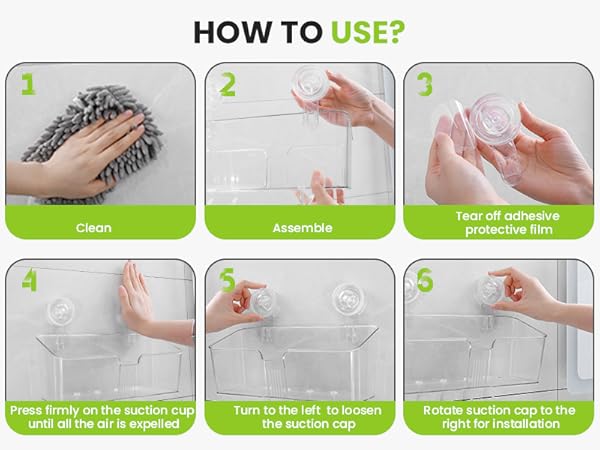 HOW TO USE?

1
Clean

2
Assemble

3
Tear off adhesive protective film

4
Press firmly on the suction cup until all the air is expelled

5
Turn to the left to loosen the suction cap

6
Rotate suction cap to the right for installation