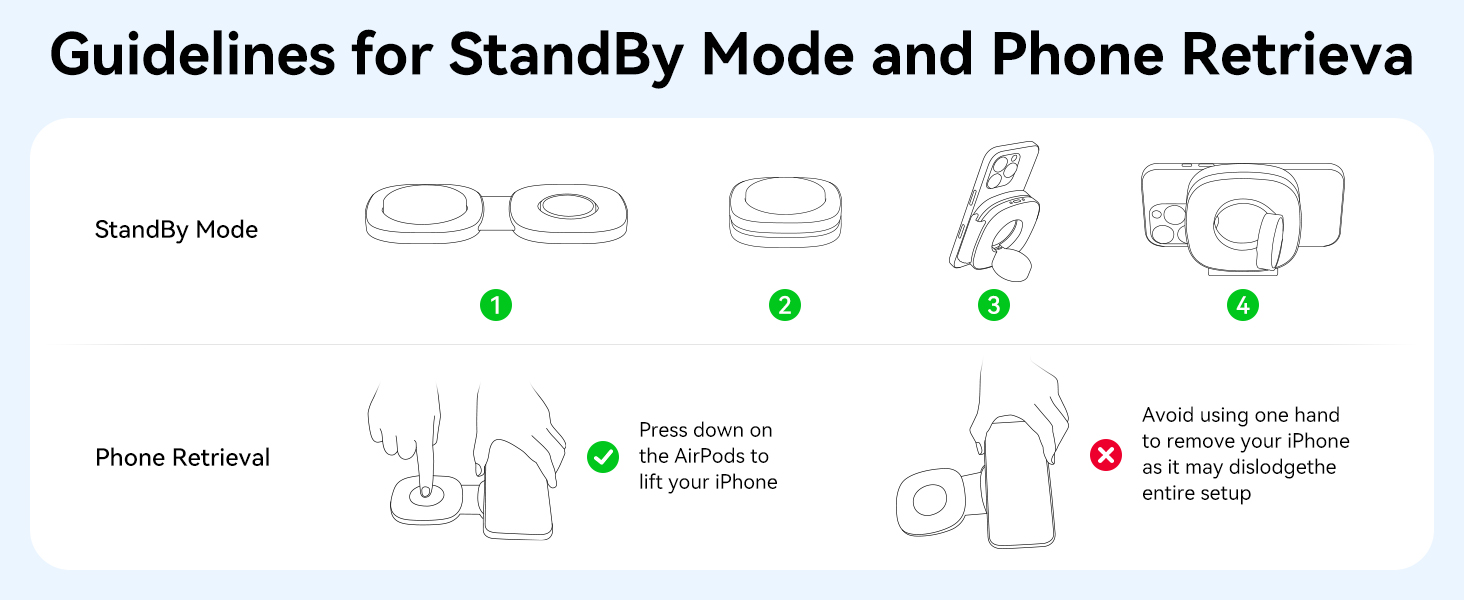 Guidelines for StandBy Mode and Phone Retrieva

StandBy Mode

1

2

3

4

Phone Retrieval

Press down on the AirPods to lift your iPhone

Avoid using one hand to remove your iPhone as it may dislodgethe entire setup