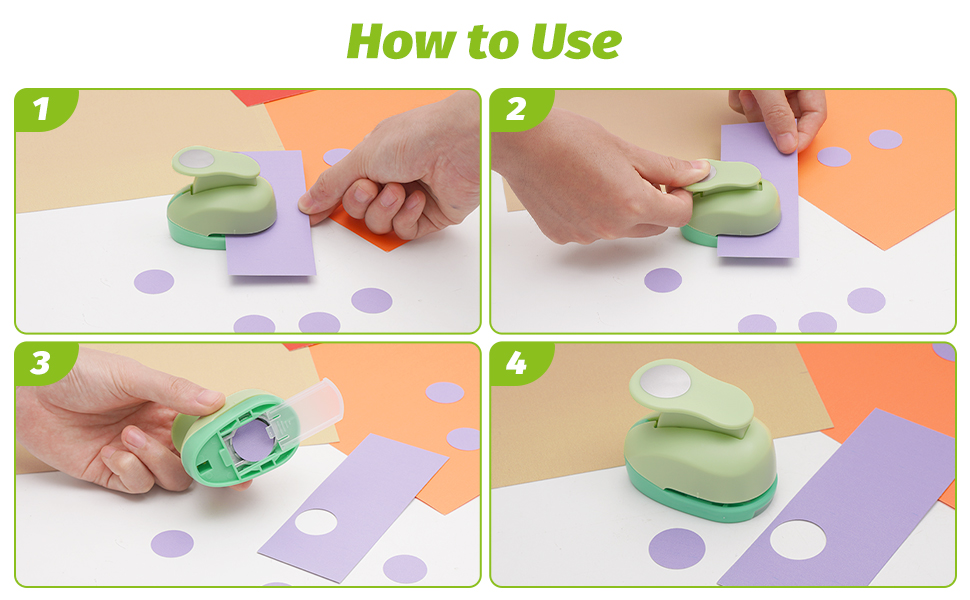 How to Use

1

2

3

4