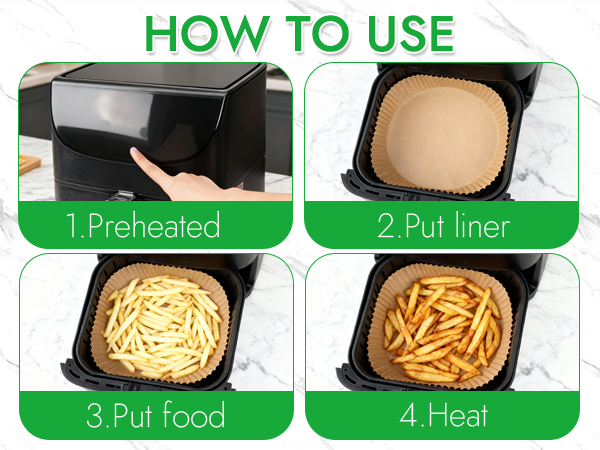 HOW TO USE

1.Preheated

2.Put liner

3.Put food

4.Heat