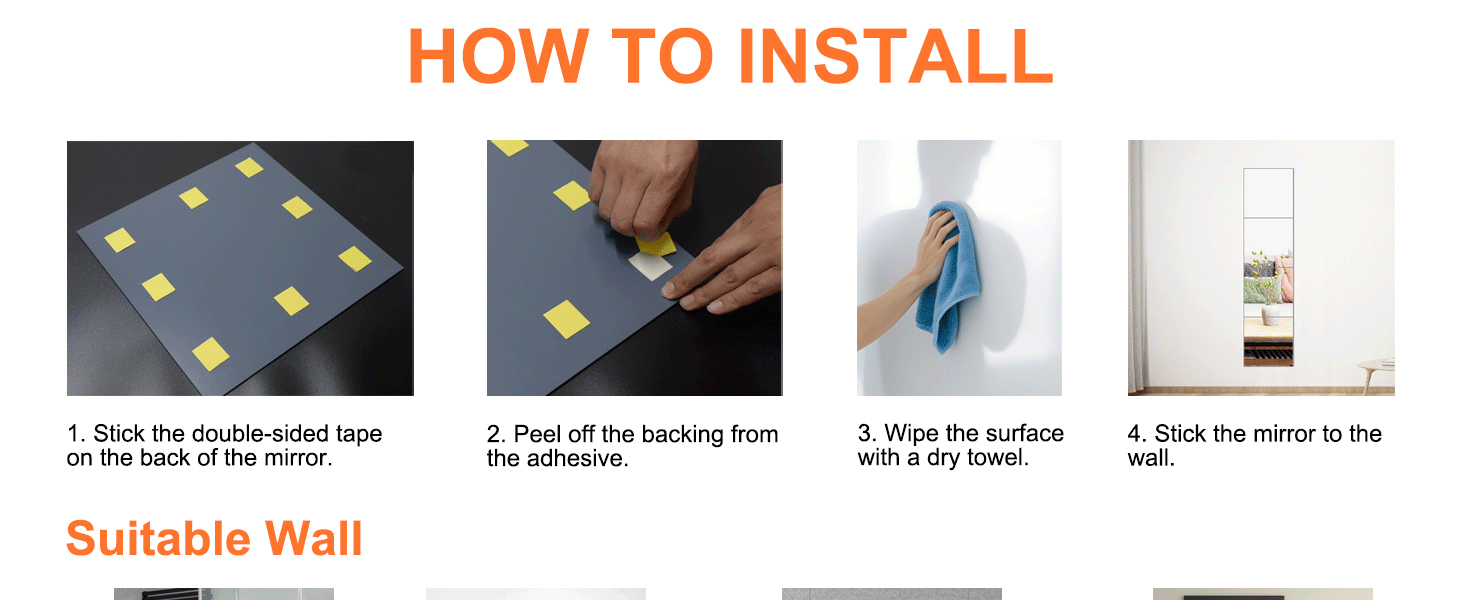 HOW TO INSTALL

1. Stick the double-sided tape on the back of the mirror.

2. Peel off the backing from the adhesive.

3. Wipe the surface with a dry towel.

4. Stick the mirror to the wall.

Suitable Wall