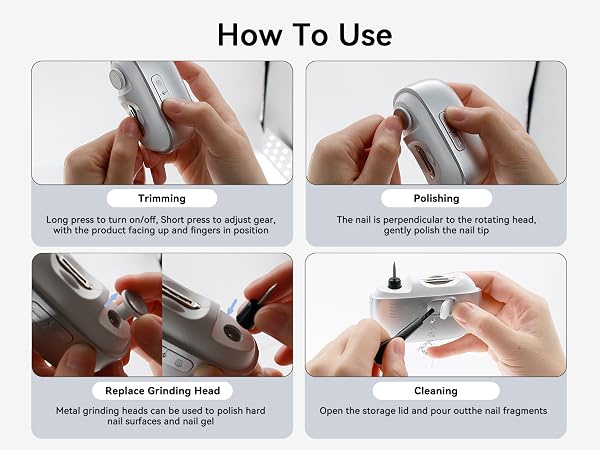 How To Use

Trimming

Long press to turn on/off, Short press to adjust gear, with the product facing up and fingers in position

Polishing

The nail is perpendicular to the rotating head, gently polish the nail tip

Replace Grinding Head

Metal grinding heads can be used to polish hard nail surfaces and nail gel

Cleaning

Open the storage lid and pour outthe nail fragments