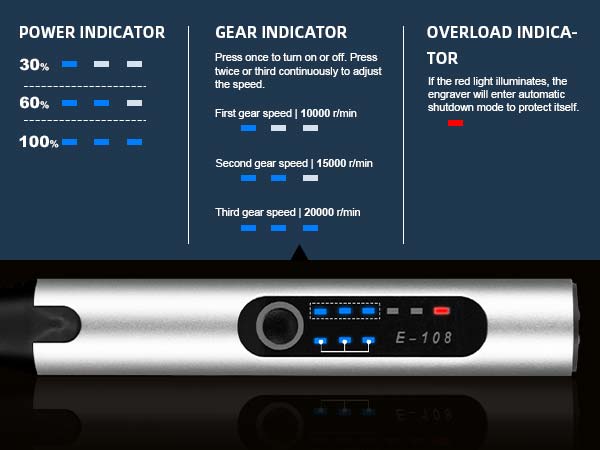 POWER INDICATOR

30%

60%

100%

GEAR INDICATOR

Press once to turn on or off. Press twice or third continuously to adjust the speed.

First gear speed | 10000 r/min

Second gear speed | 15000 r/min

Third gear speed | 20000 r/min

OVERLOAD INDICATOR

If the red light illuminates, the engraver will enter automatic shutdown mode to protect itself.

E-108