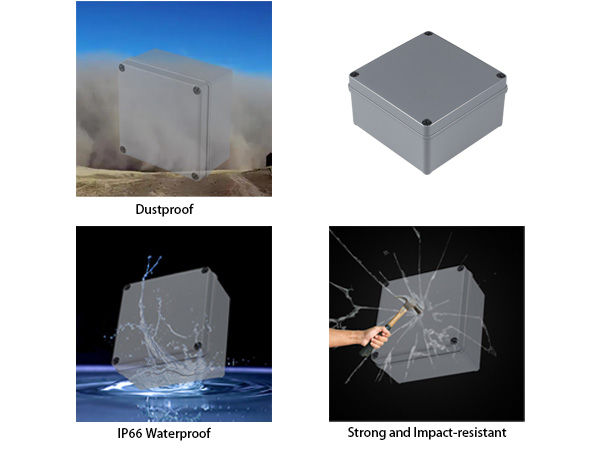 Dustproof

IP66 Waterproof

Strong and Impact-resistant