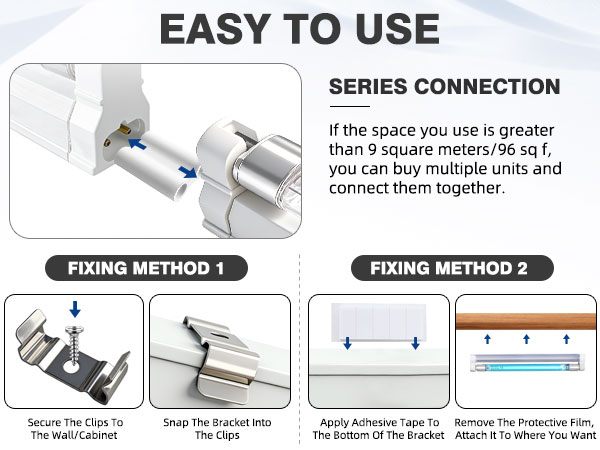 EASY TO USE

SERIES CONNECTION

If the space you use is greater than 9 square meters/96 sq f, you can buy multiple units and connect them together.

FIXING METHOD 1

Secure The Clips To The Wall/Cabinet

Snap The Bracket Into The Clips

FIXING METHOD 2

Apply Adhesive Tape To The Bottom Of The Bracket

Remove The Protective Film, Attach It To Where You Want