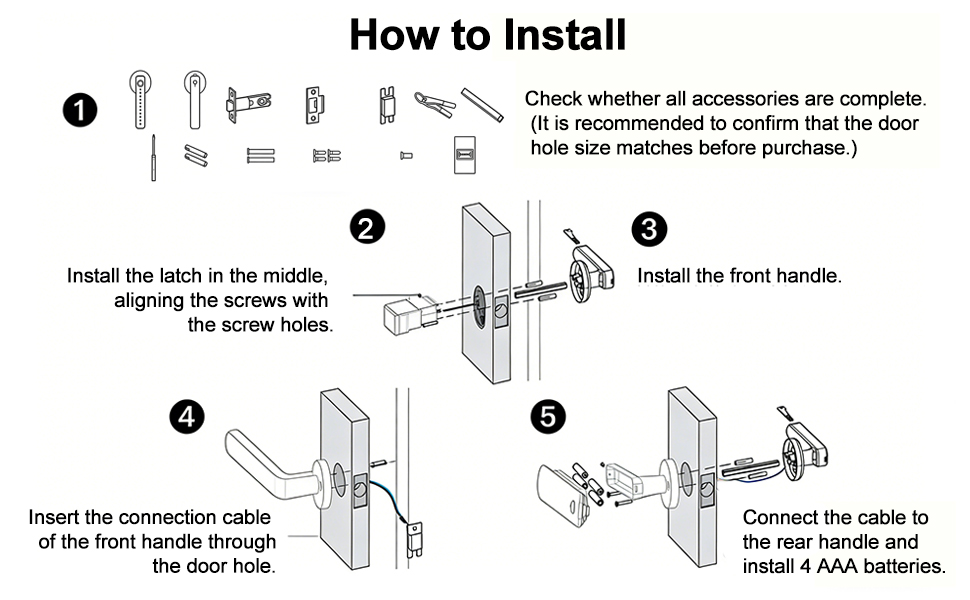 How to Install

1

Check whether all accessories are complete. (It is recommended to confirm that the door hole size matches before purchase.)

2

Install the latch in the middle, aligning the screws with the screw holes.

3

Install the front handle.

4

Insert the connection cable of the front handle through the door hole.

5

Connect the cable to the rear handle and install 4 AAA batteries.