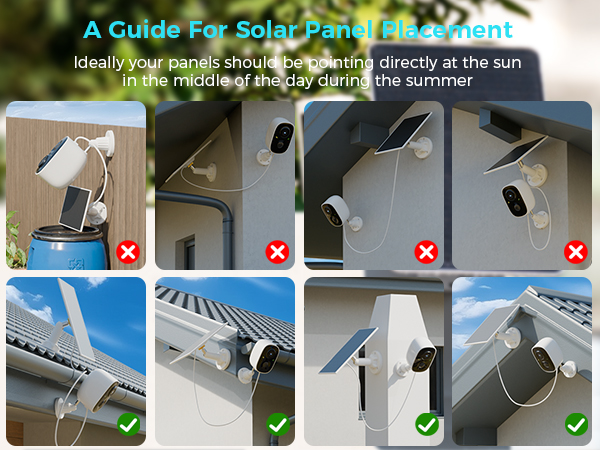 A Guide For Solar Panel Placement

Ideally your panels should be pointing directly at the sun in the middle of the day during the summer