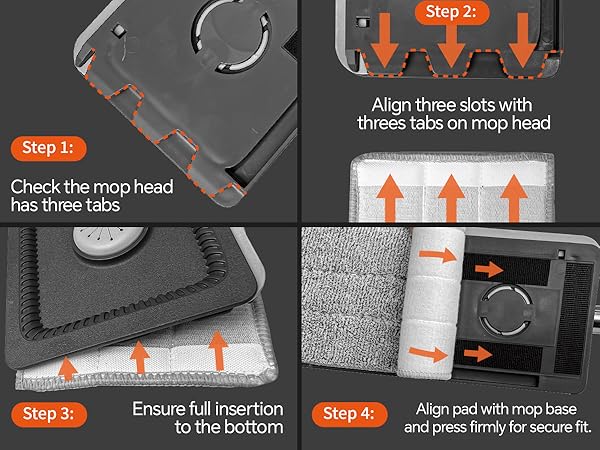 Step 1:

Check the mop head has three tabs

Step 2:

Align three slots with threes tabs on mop head

Step 3:

Ensure full insertion to the bottom

Step 4:

Align pad with mop base and press firmly for secure fit.