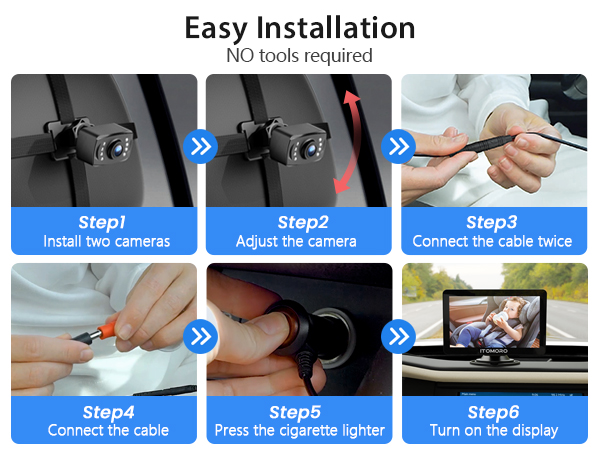 Easy Installation
NO tools required

Step1
Install two cameras

Step2
Adjust the camera

Step3
Connect the cable twice

Step4
Connect the cable

Step5
Press the cigarette lighter

ITOMORO

Step6
Turn on the display