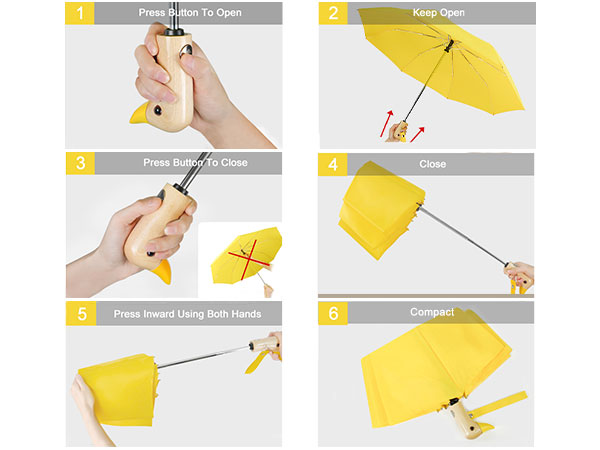 1 Press Button To Open

2 Keep Open

3 Press Button To Close

4 Close

5 Press Inward Using Both Hands

6 Compact