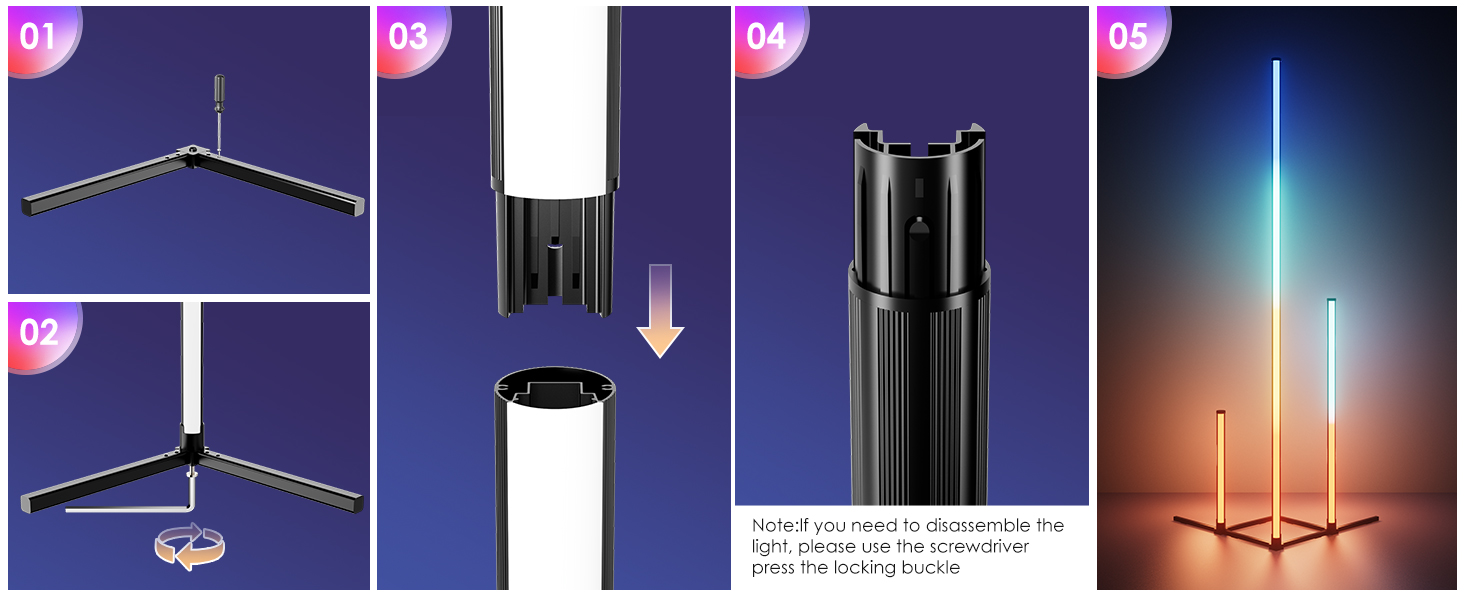 01

02

03

04

Note:If you need to disassemble the light, please use the screwdriver press the locking buckle

05