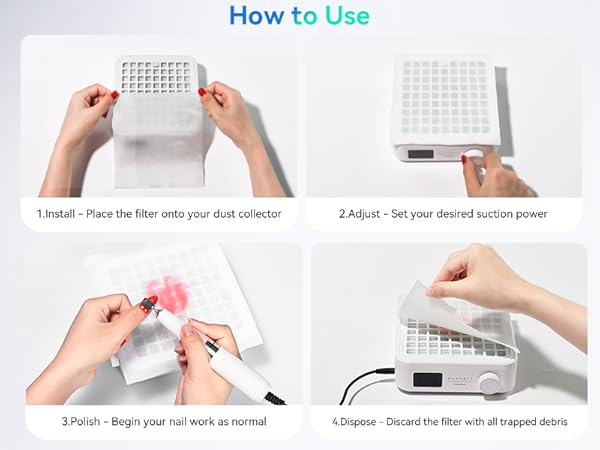 How to Use

1.Install - Place the filter onto your dust collector

2.Adjust - Set your desired suction power

3.Polish - Begin your nail work as normal

4.Dispose - Discard the filter with all trapped debris