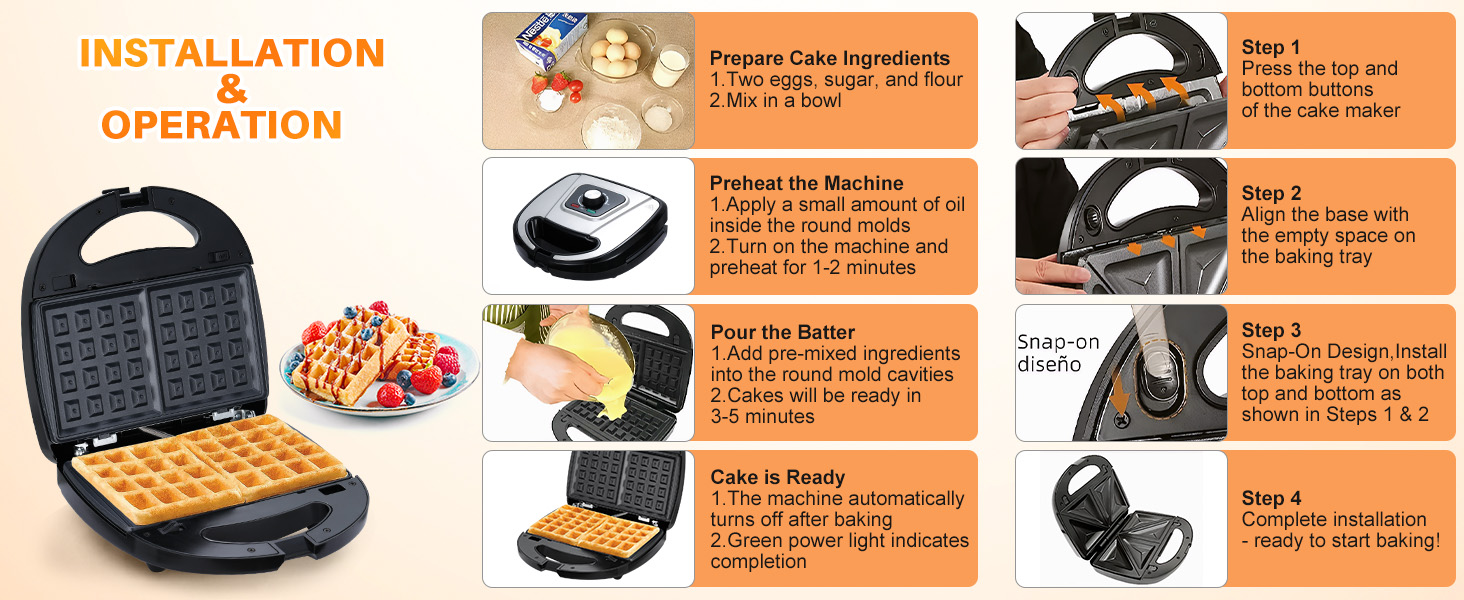 INSTALLATION
&
OPERATION

Nestle

Prepare Cake Ingredients
1.Two eggs, sugar, and flour
2.Mix in a bowl

Preheat the Machine
1.Apply a small amount of oil inside the round molds
2.Turn on the machine and preheat for 1-2 minutes

Pour the Batter
1.Add pre-mixed ingredients into the round mold cavities
2.Cakes will be ready in 3-5 minutes

Cake is Ready
1.The machine automatically turns off after baking
2.Green power light indicates completion

Step 1
Press the top and bottom buttons of the cake maker

Step 2
Align the base with the empty space on the baking tray

Snap-on diseño

Step 3
Snap-On Design,Install the baking tray on both top and bottom as shown in Steps 1 & 2

Step 4
Complete installation - ready to start baking!