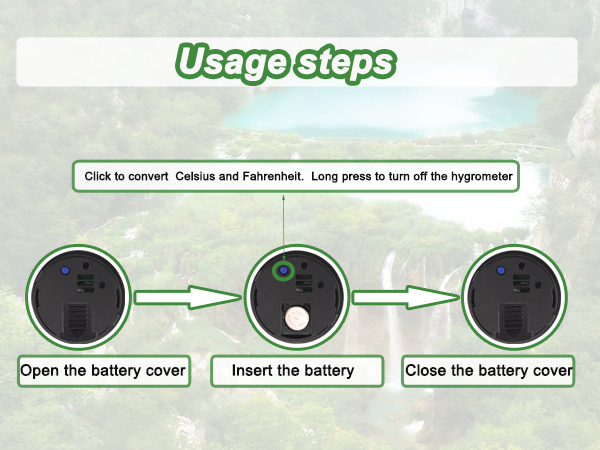 Usage steps

Click to convert Celsius and Fahrenheit. Long press to turn off the hygrometer

Open the battery cover

Insert the battery

Close the battery cover