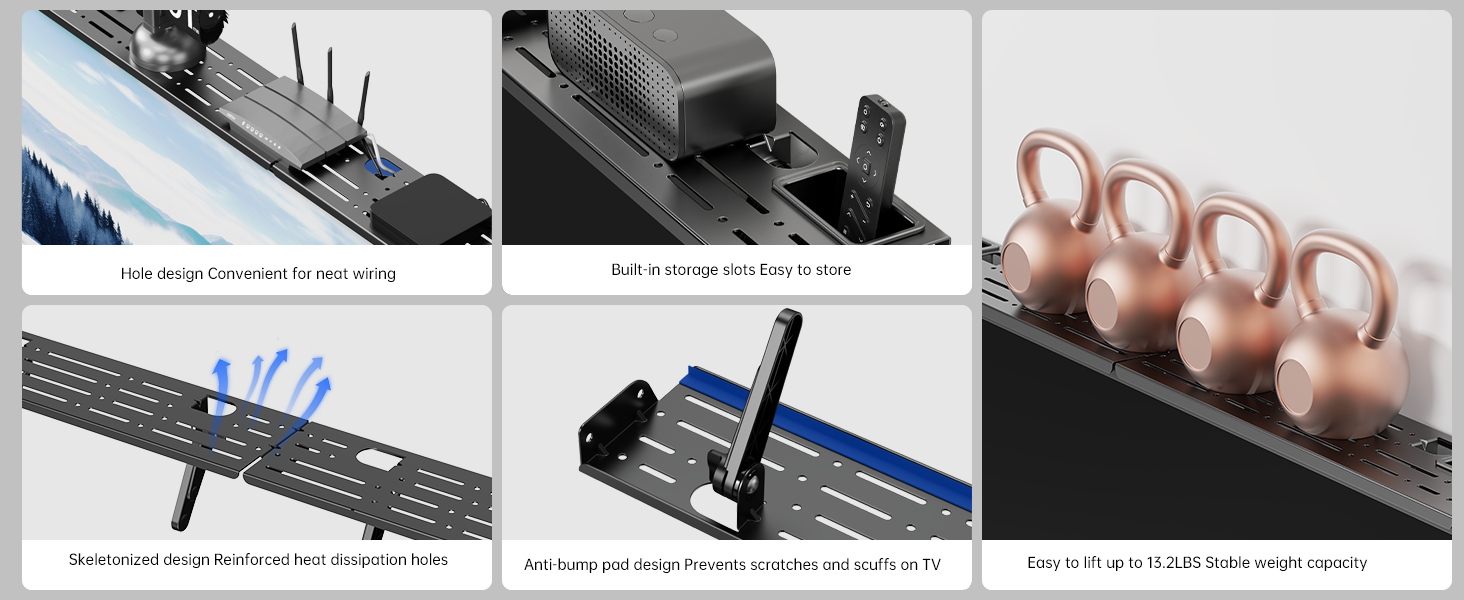 Hole design Convenient for neat wiring

Built-in storage slots Easy to store

Skeletonized design Reinforced heat dissipation holes

Anti-bump pad design Prevents scratches and scuffs on TV

Easy to lift up to 13.2LBS Stable weight capacity