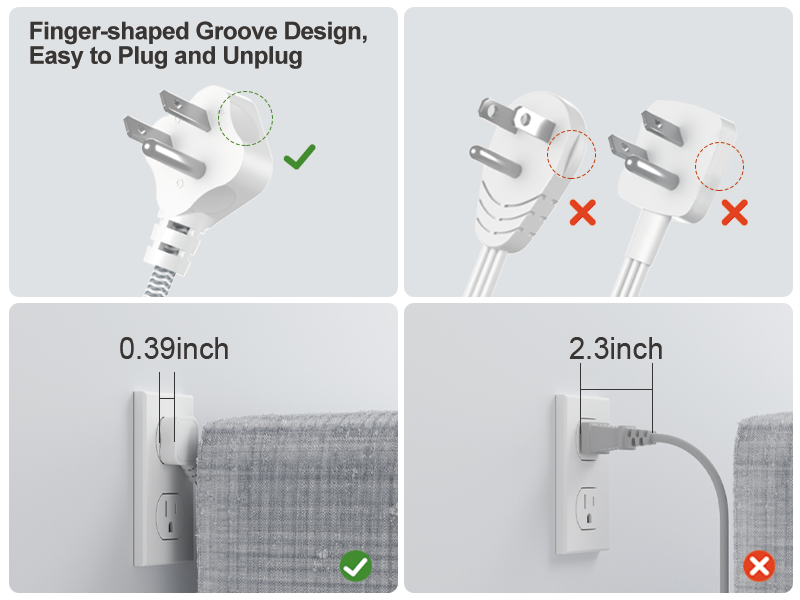 Finger-shaped Groove Design, Easy to Plug and Unplug

0.39inch

2.3inch