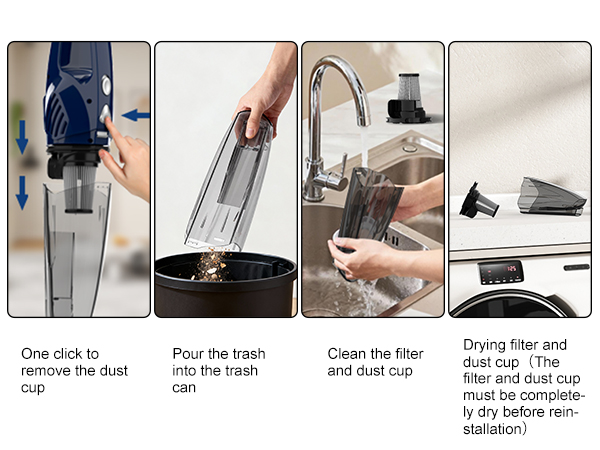 One click to remove the dust cup

Pour the trash into the trash can

Clean the filter and dust cup

Drying filter and dust cup（The filter and dust cup must be completely dry before reinstallation）