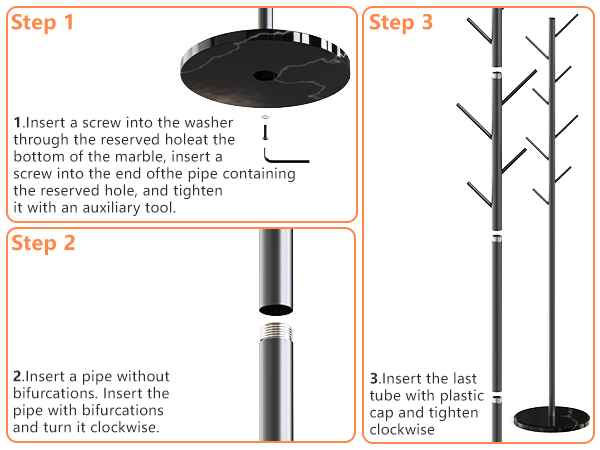 Step 1

1.Insert a screw into the washer through the reserved holeat the bottom of the marble, insert a screw into the end ofthe pipe containing the reserved hole, and tighten it with an auxiliary tool.

Step 2

2.Insert a pipe without bifurcations. Insert the pipe with bifurcations and turn it clockwise.

Step 3

3.Insert the last tube with plastic cap and tighten clockwise