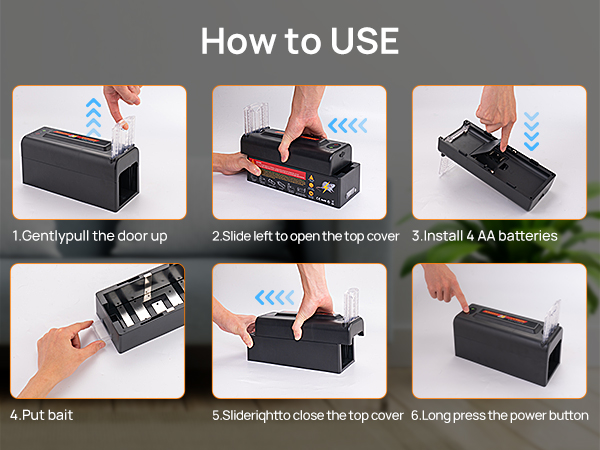 How to USE

1.Gentlypull the door up

2.Slide left to open the top cover

3.Install 4 AA batteries

4.Put bait

5.Sliderightto close the top cover

6.Long press the power button