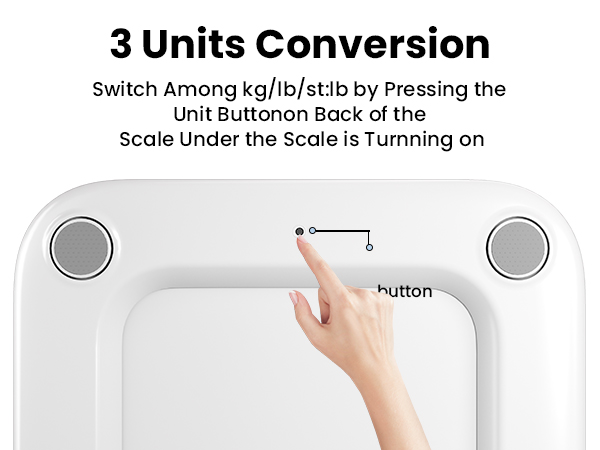 3 Units Conversion

Switch Among kg/lb/st:lb by Pressing the Unit Buttonon Back of the Scale Under the Scale is Turnning on

button