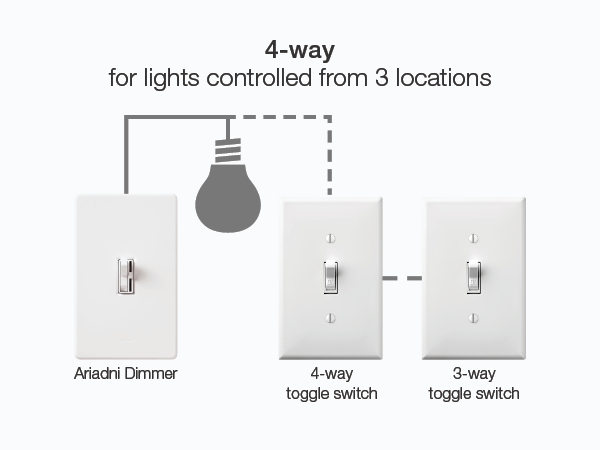 4-way
for lights controlled from 3 locations

Ariadni Dimmer

4-way
toggle switch

3-way
toggle switch