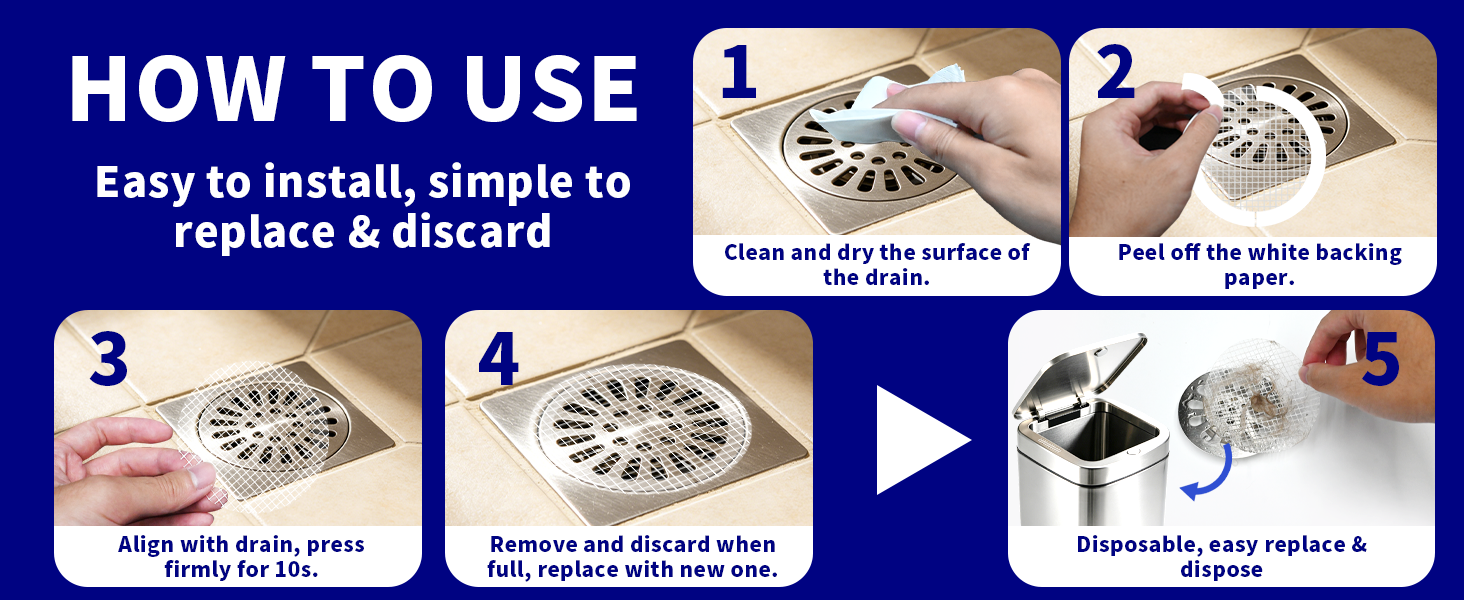 HOW TO USE

Easy to install, simple to replace & discard

1

Clean and dry the surface of the drain.

2

Peel off the white backing paper.

3

Align with drain, press firmly for 10s.

4

Remove and discard when full, replace with new one.

5

Disposable, easy replace & dispose