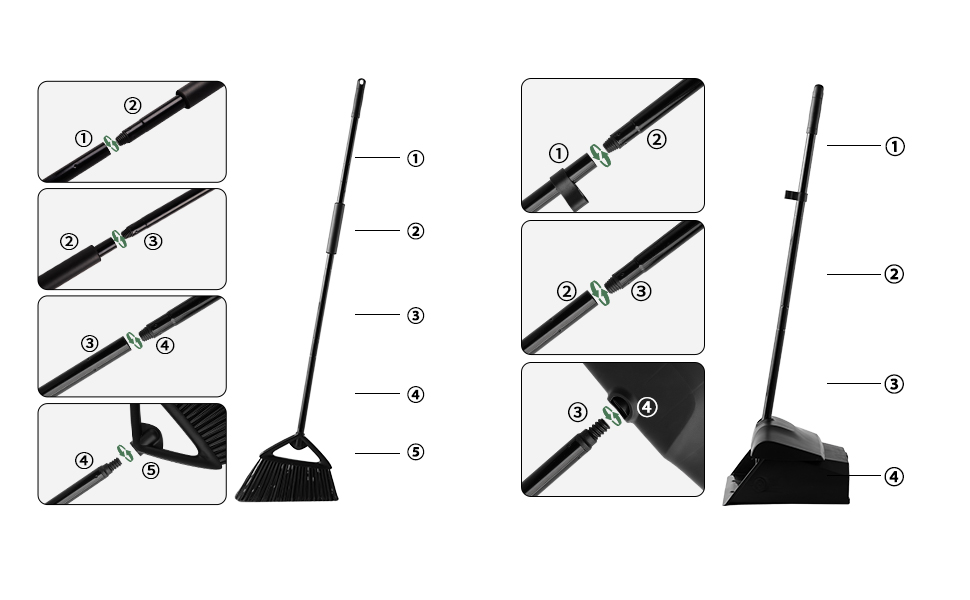 ② ①
② ③
③ ④
④ ⑤
①
②
③
④
⑤
① ②
② ③
③ ④
①
②
③
④