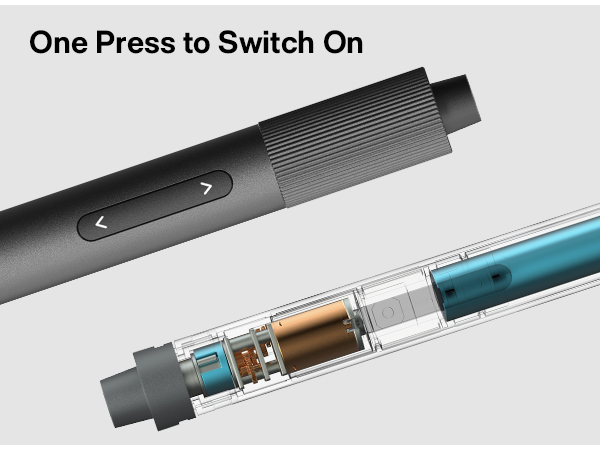 One Press to Switch On

<

>