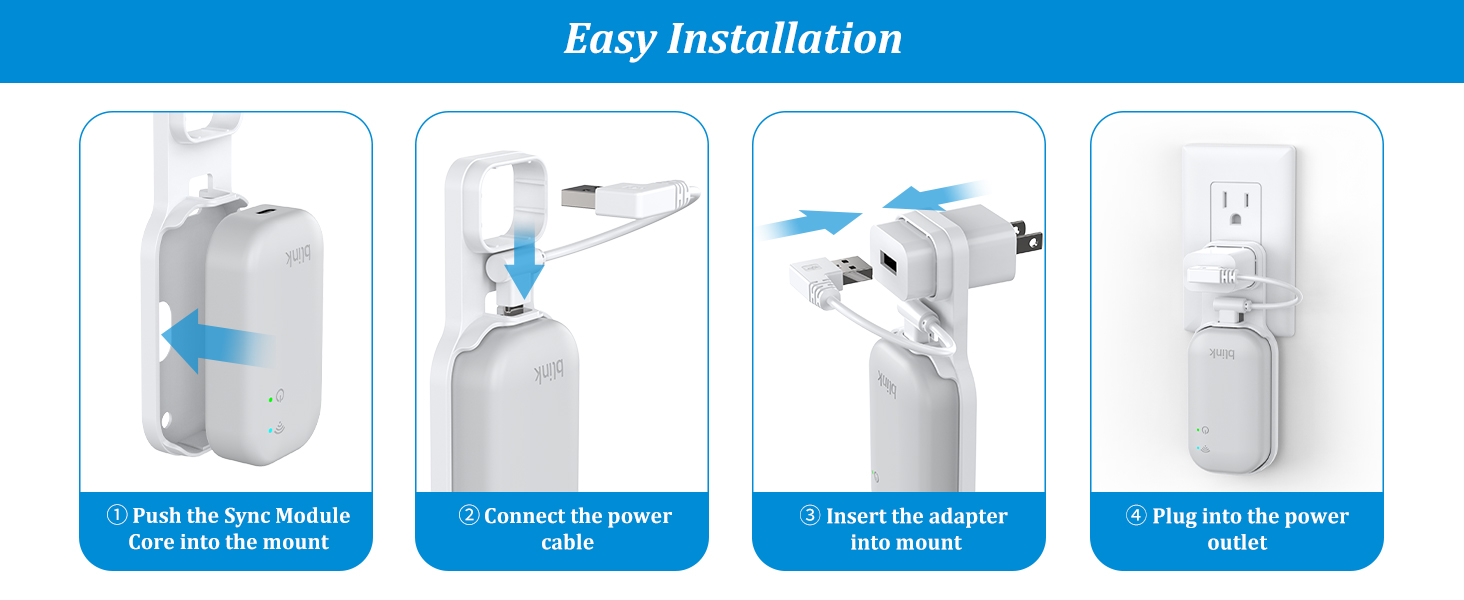 Easy Installation

blink

① Push the Sync Module Core into the mount

blink

② Connect the power cable

blink

③ Insert the adapter into mount

blink

④ Plug into the power outlet